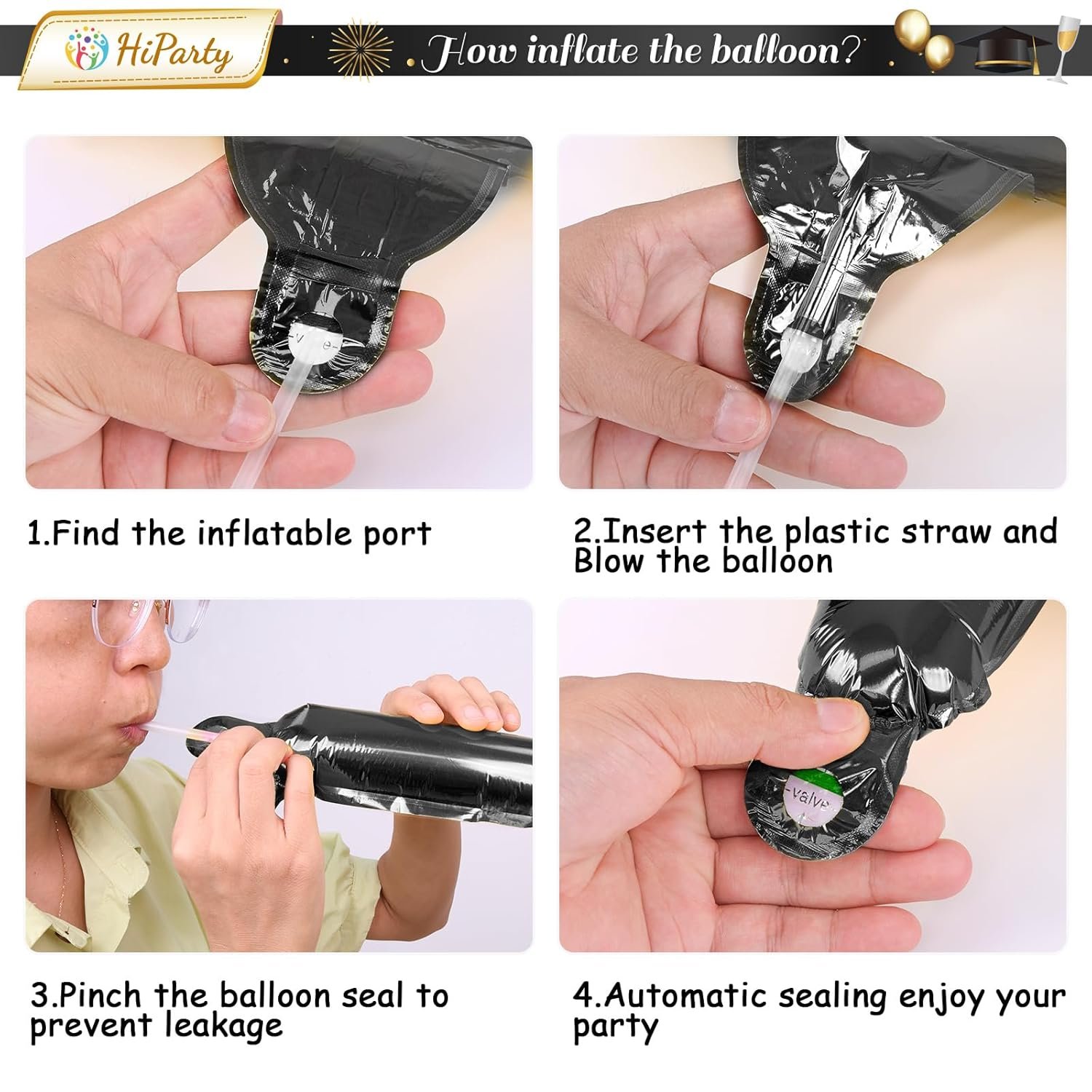 HiParty

How inflate the balloon?

valve

1.Find the inflatable port

2.Insert the plastic straw and Blow the balloon

valve

3.Pinch the balloon seal to prevent leakage

4.Automatic sealing enjoy your party