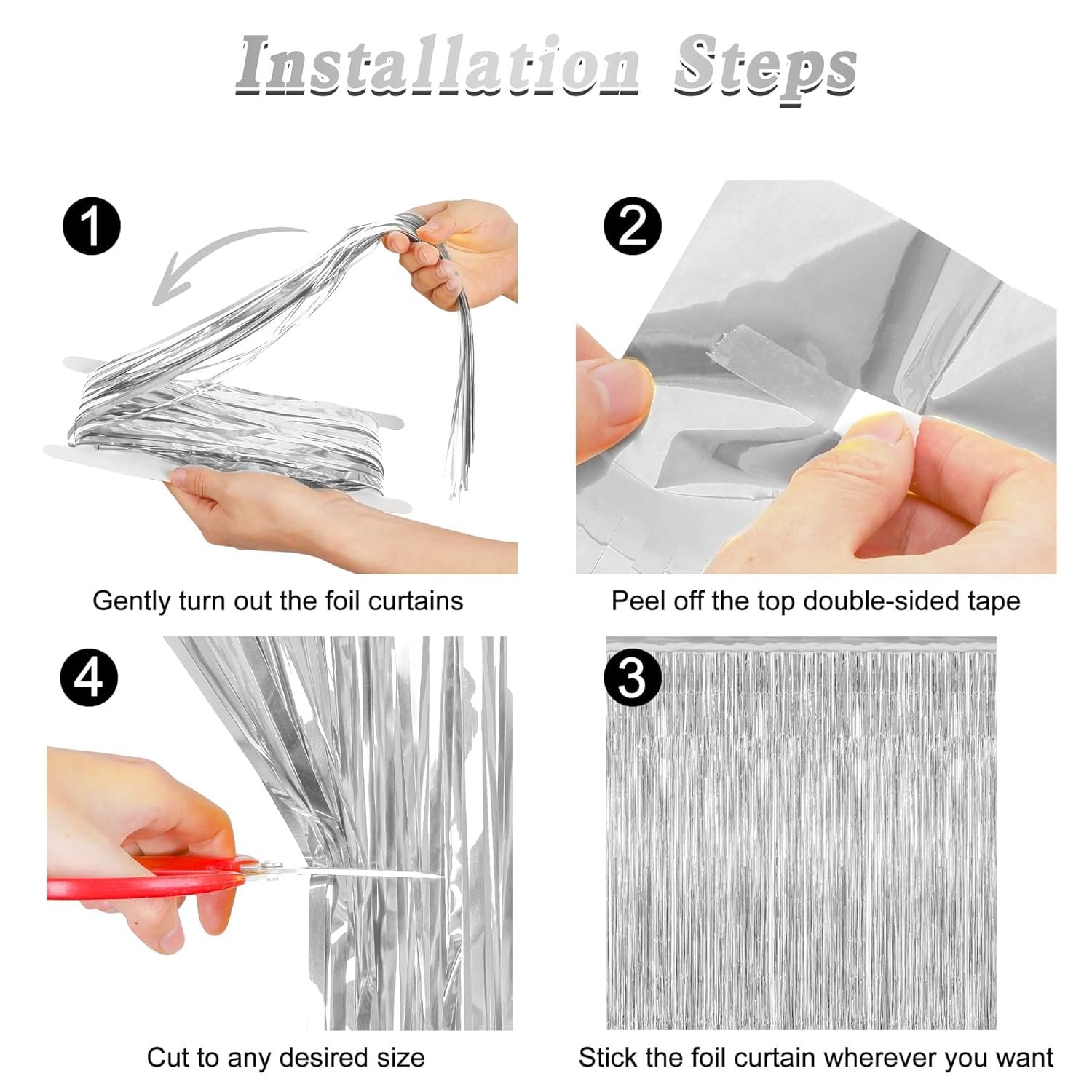 Installation Steps

1

Gently turn out the foil curtains

2

Peel off the top double-sided tape

4

Cut to any desired size

3

Stick the foil curtain wherever you want